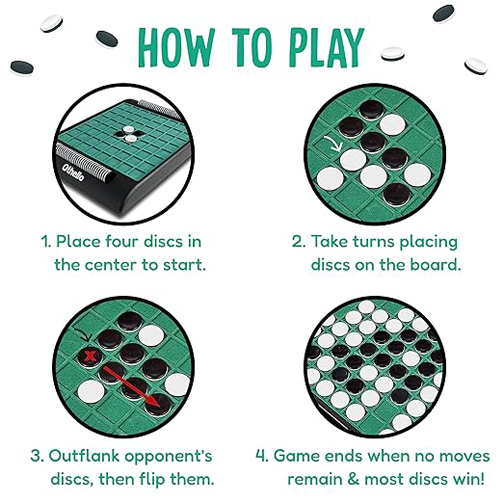 HOW TO PLAY

Othello

1. Place four discs in the center to start.

2. Take turns placing discs on the board.

3. Outflank opponent's discs, then flip them.

4. Game ends when no moves remain & most discs win!