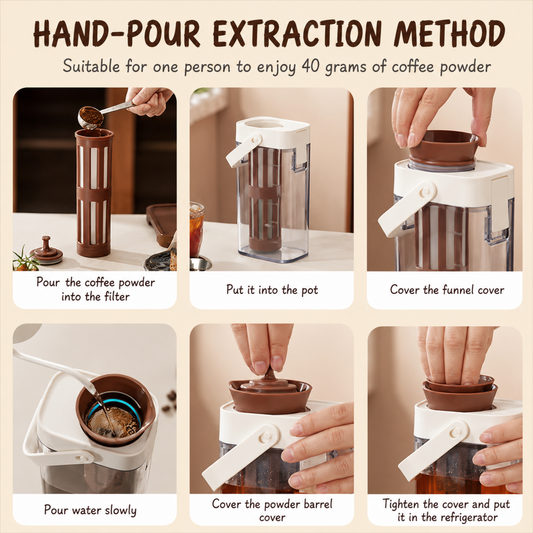 HAND-POUR EXTRACTION METHOD

Suitable for one person to enjoy 40 grams of coffee powder

Pour the coffee powder into the filter

Put it into the pot

Cover the funnel cover

Pour water slowly

Cover the powder barrel cover

Tighten the cover and put it in the refrigerator